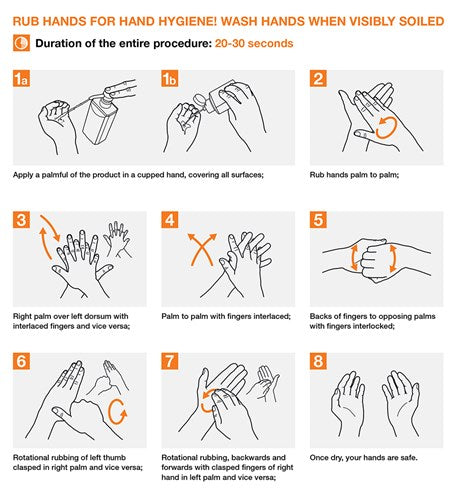 RUB HANDS FOR HAND HYGIENE! WASH HANDS WHEN VISIBLY SOILED

Duration of the entire procedure: 20-30 seconds

1a

1b

Apply a palmful of the product in a cupped hand, covering all surfaces;

2

Rub hands palm to palm;

3

Right palm over left dorsum with interlaced fingers and vice versa;

4

Palm to palm with fingers interlaced;

5

Backs of fingers to opposing palms with fingers interlocked;

6

Rotational rubbing of left thumb clasped in right palm and vice versa;

7

Rotational rubbing, backwards and forwards with clasped fingers of right hand in left palm and vice versa;

8

Once dry, your hands are safe.